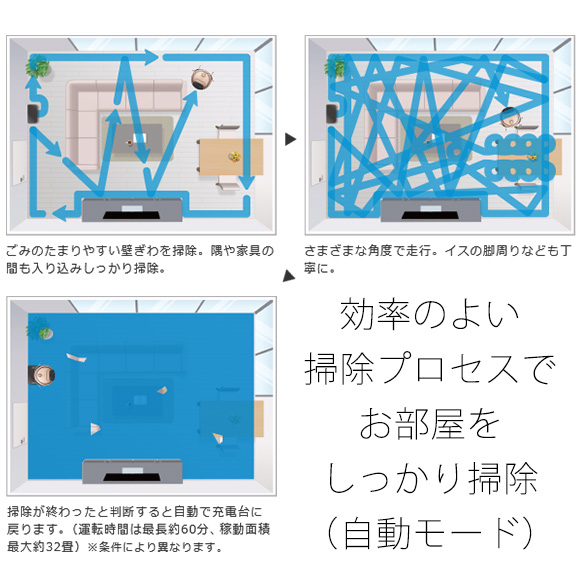 ごみのたまりやすい壁ぎわを掃除。隅や家具の間も入り込みしっかり掃除。

さまざまな角度で走行。イスの脚周りなども丁寧に。

掃除が終わったと判断すると自動で充電台に戻ります。（運転時間は最長約60分、稼動面積最大約32畳）※条件により異なります。

効率のよい
掃除プロセスで
お部屋を
しっかり掃除
（自動モード）