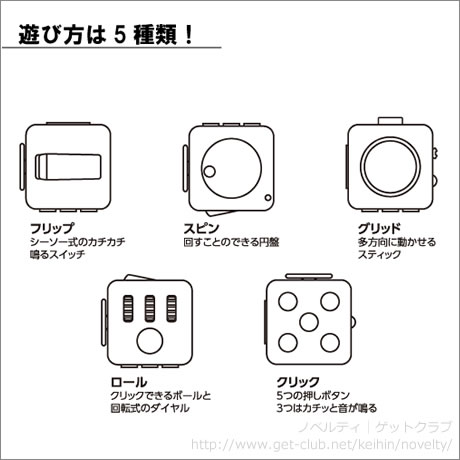 遊び方は 5 種類！

フリップ
シーソー式のカチカチ鳴るスイッチ

スピン
回すことのできる円盤

グリッド
多方向に動かせるスティック

ロール
クリックできるボールと回転式のダイヤル

クリック
5つの押しボタン
3つはカチッと音が鳴る

ノベルティ｜ゲットクラブ
http://www.get-club.net/keihin/novelty/