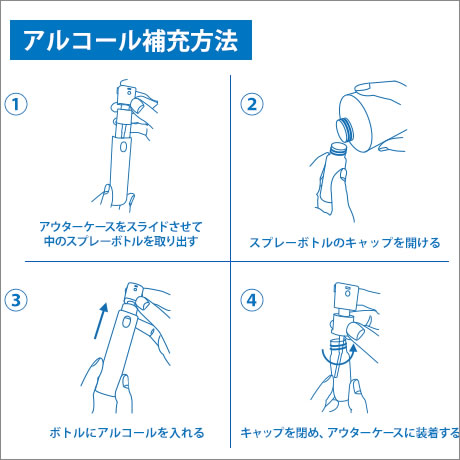 アルコール補充方法

①

アウターケースをスライドさせて中のスプレーボトルを取り出す

②

スプレーボトルのキャップを開ける

③

ボトルにアルコールを入れる

④

キャップを閉め、アウターケースに装着する