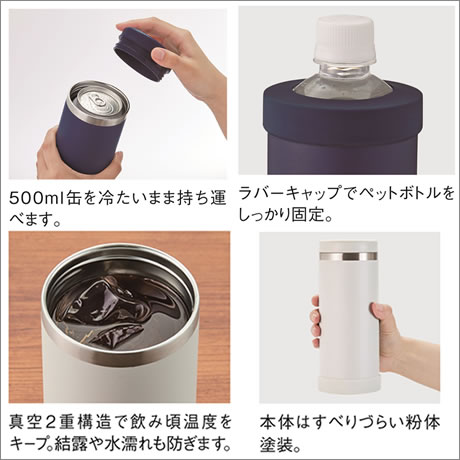 500ml缶を冷たいまま持ち運べます。

ラバーキャップでペットボトルをしっかり固定。

真空２重構造で飲み頃温度をキープ。結露や水濡れも防ぎます。

本体はすべりづらい粉体塗装。