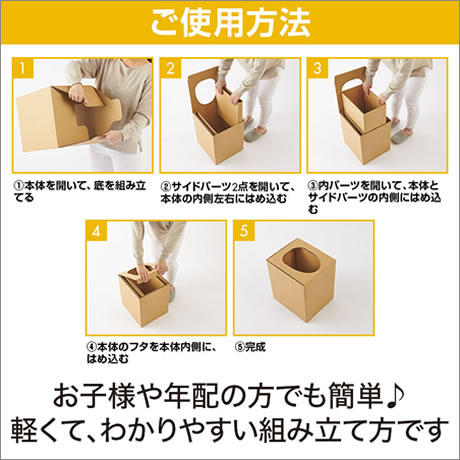 ご使用方法

1

①本体を開いて、底を組み立てる

2

②サイドパーツ2点を開いて、本体の内側左右にはめ込む

3

③内パーツを開いて、本体とサイドパーツの内側にはめ込む

4

④本体のフタを本体内側に、はめ込む

5

⑤完成

お子様や年配の方でも簡単♪
軽くて、わかりやすい組み立て方です