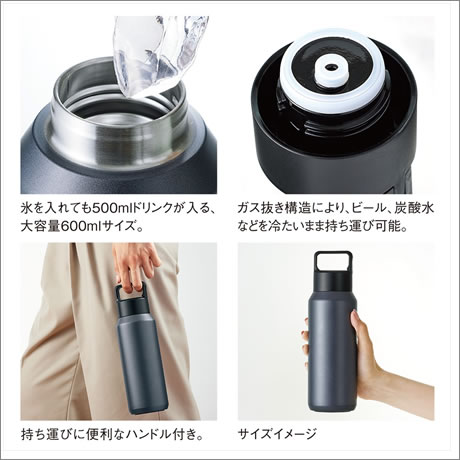 氷を入れても500mlドリンクが入る、大容量600mlサイズ。

ガス抜き構造により、ビール、炭酸水などを冷たいまま持ち運び可能。

持ち運びに便利なハンドル付き。

サイズイメージ