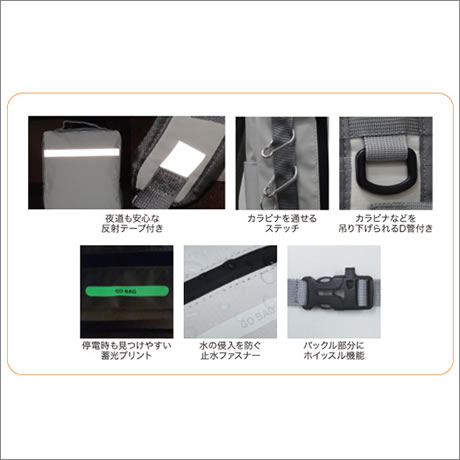 夜道も安心な
反射テープ付き

カラビナを通せる
ステッチ

カラビナなどを
吊り下げられるD管付き

GO BAG

停電時も見つけやすい
蓄光プリント

GO BAG

水の侵入を防ぐ
止水ファスナー

バックル部分に
ホイッスル機能