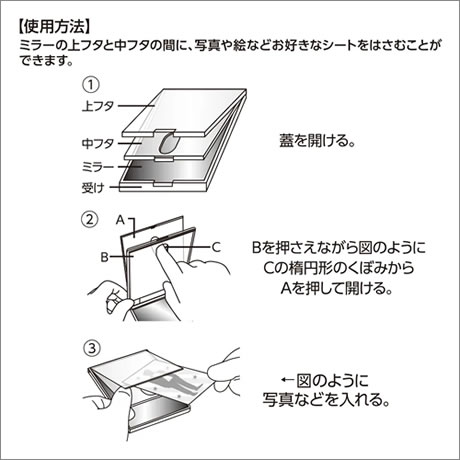 【使用方法】
ミラーの上フタと中フタの間に、写真や絵などお好きなシートをはさむことができます。

①
上フタ
中フタ
ミラー
受け

蓋を開ける。

②
A
B
C

Bを押さえながら図のように
Cの楕円形のくぼみから
Aを押して開ける。

③

←図のように
写真などを入れる。